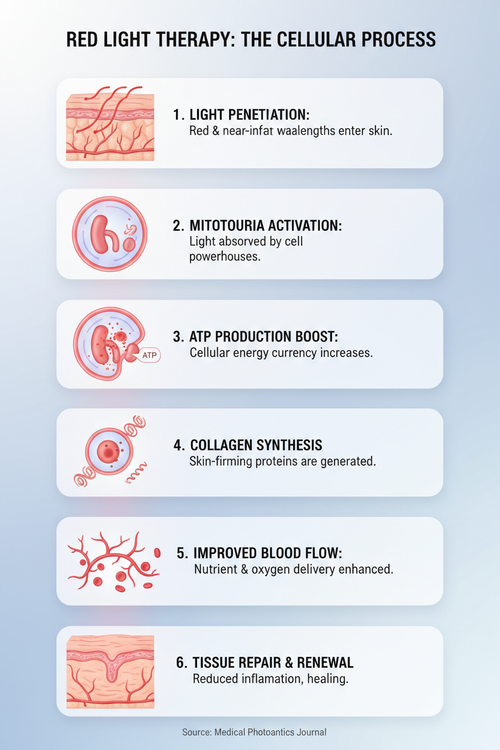 RED LIGHT THERAPY: THE CELLULAR PROCESS

1. LIGHT PENETIATION:
Red & near-infat waalengths enter skin.

2. MITOTOURIA ACTIVATION:
Light absorved by cell powerhouses.

ATP

3. ATP PRODUCTION BOOST:
Cellular energy currency increases.

4. COLLAGEN SYNTHESIS
Skin-firming proteins are generated.

5. IMPROVED BLOOD FLOW:
Nutrient & oxygen delivery enhanced.

6. TISSUE REPAIR & RENEWAL
Reduced inflamation, healing.

Source: Medical Photoantics Journal